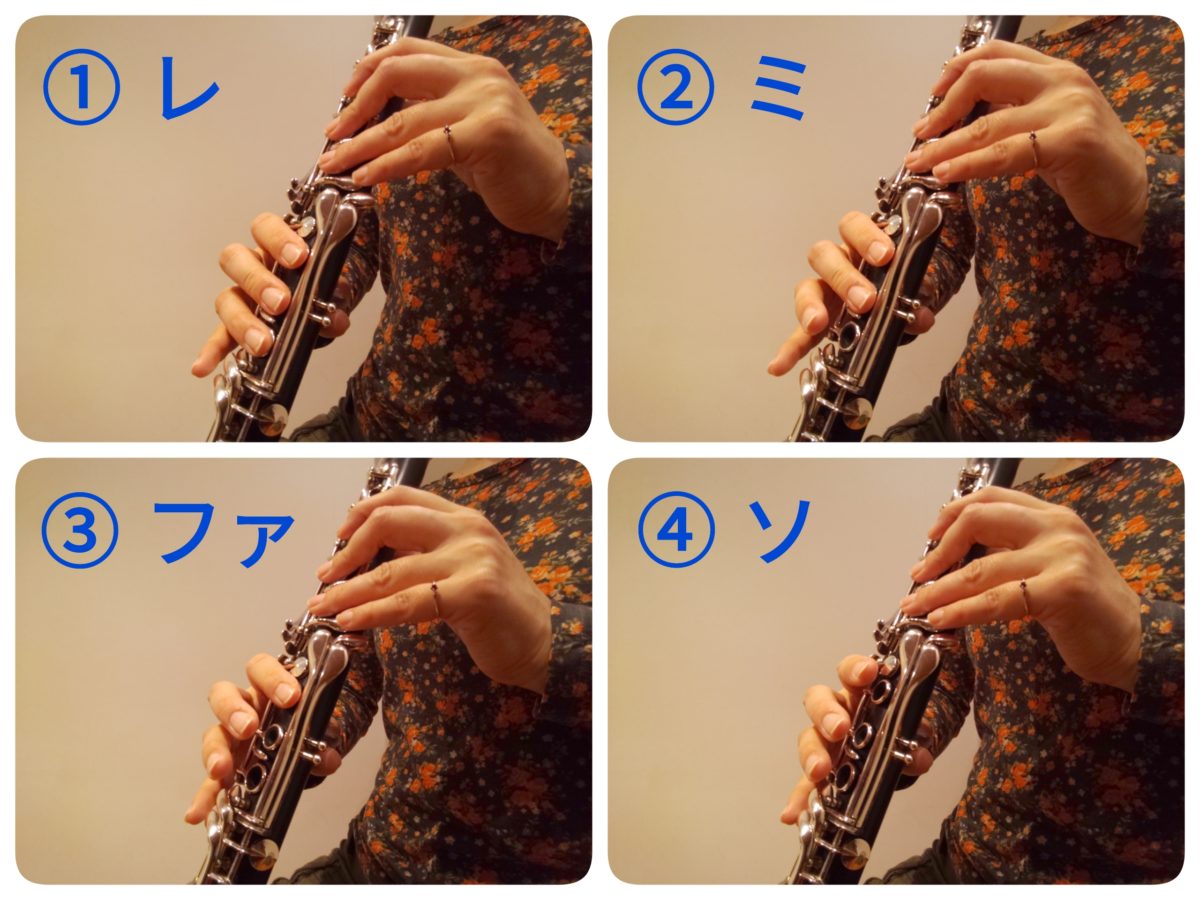 ① レ

② ミ

③ ファ

④ ソ